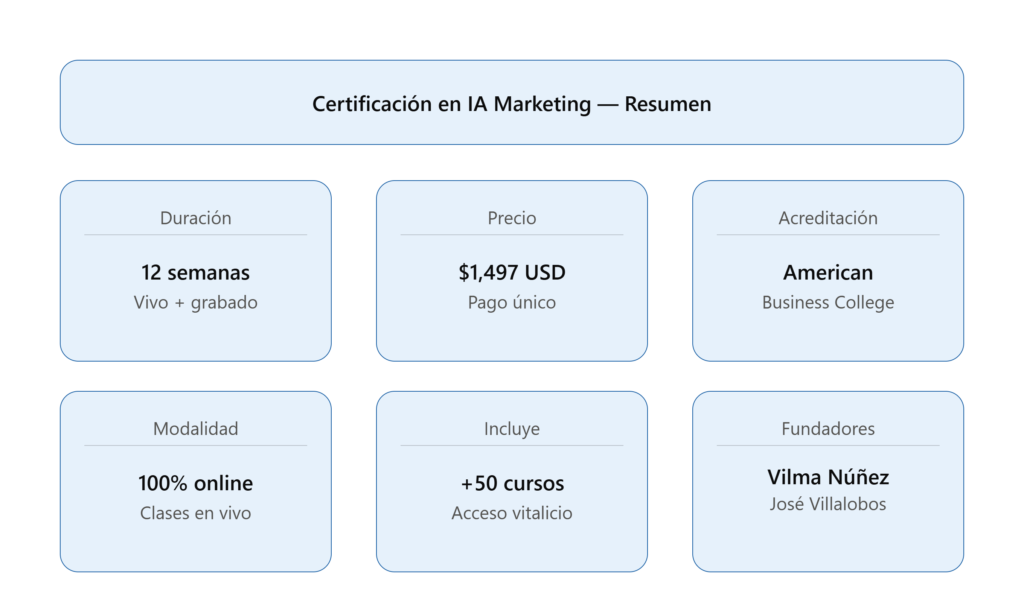 Certificación en IA Marketing — Resumen

Duración

12 semanas
Vivo + grabado

Precio

\$1,497 USD
Pago único

Acreditación

American
Business College

Modalidad

100% online
Clases en vivo

Incluye

+50 cursos
Acceso vitalicio

Fundadores

Vilma Núñez
José Villalobos